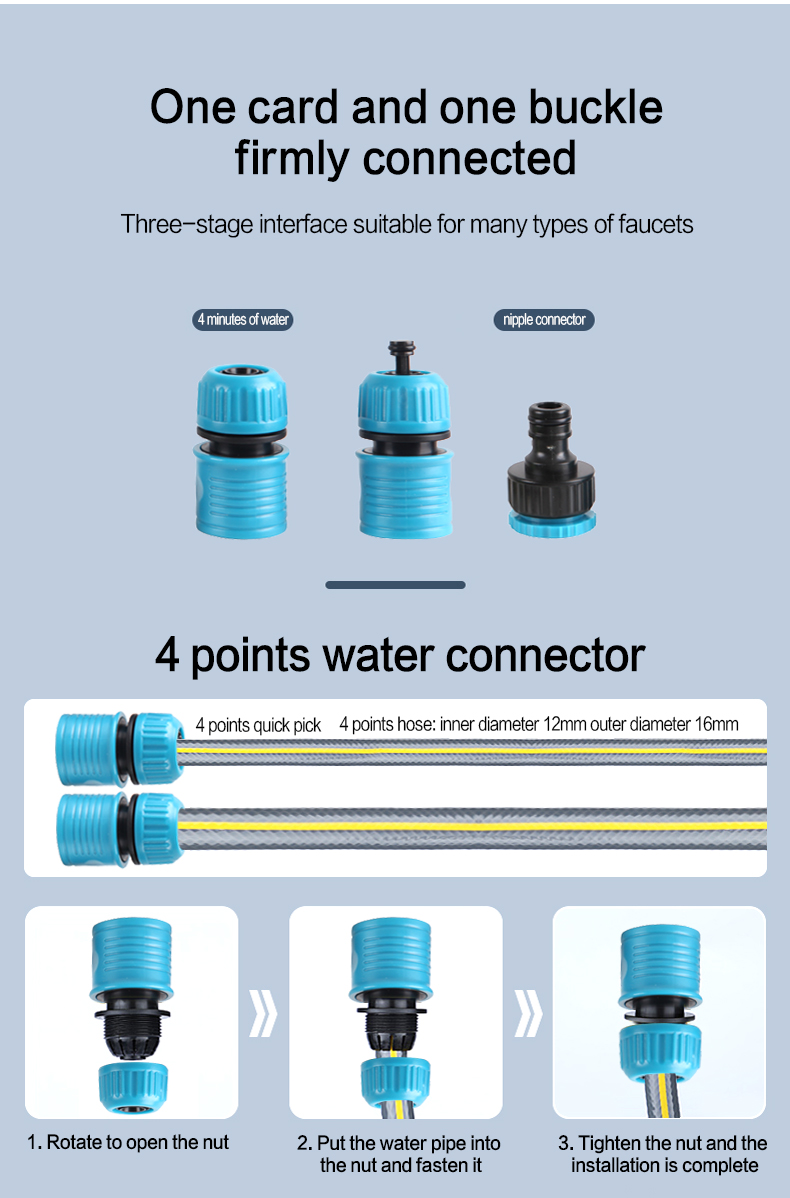 One card and one buckle firmly connected

Three-stage interface suitable for many types of faucets

4 minutes of water

nipple connector

4 points water connector

4 points quick pick

4 points hose: inner diameter 12mm outer diameter 16mm

1. Rotate to open the nut

2. Put the water pipe into the nut and fasten it

3. Tighten the nut and the installation is complete