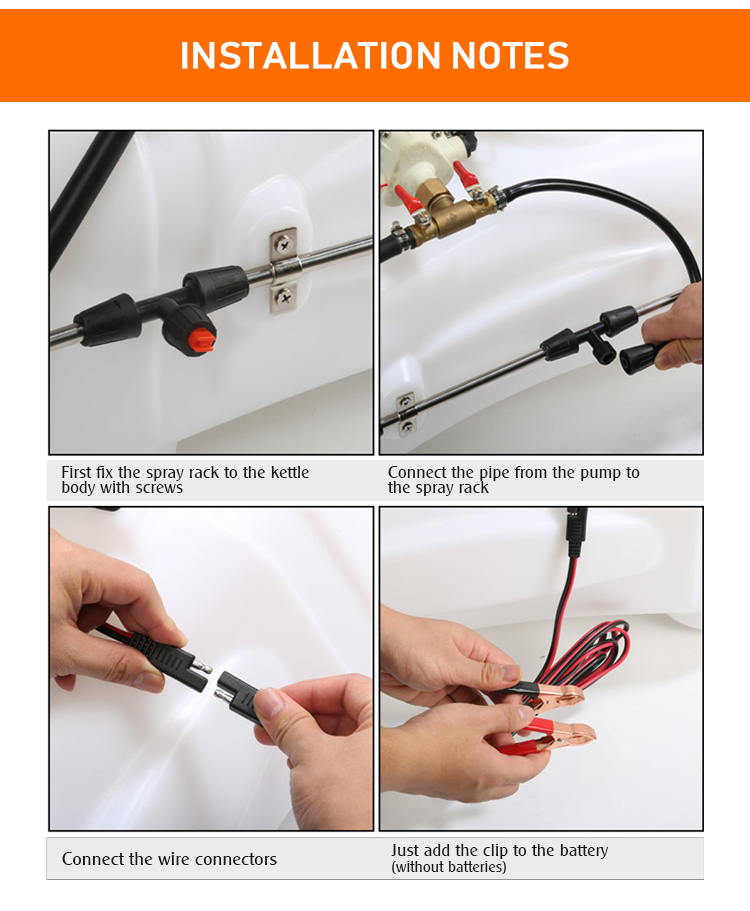 INSTALLATION NOTES

First fix the spray rack to the kettle body with screws

Connect the pipe from the pump to the spray rack

Connect the wire connectors

Just add the clip to the battery
(without batteries)