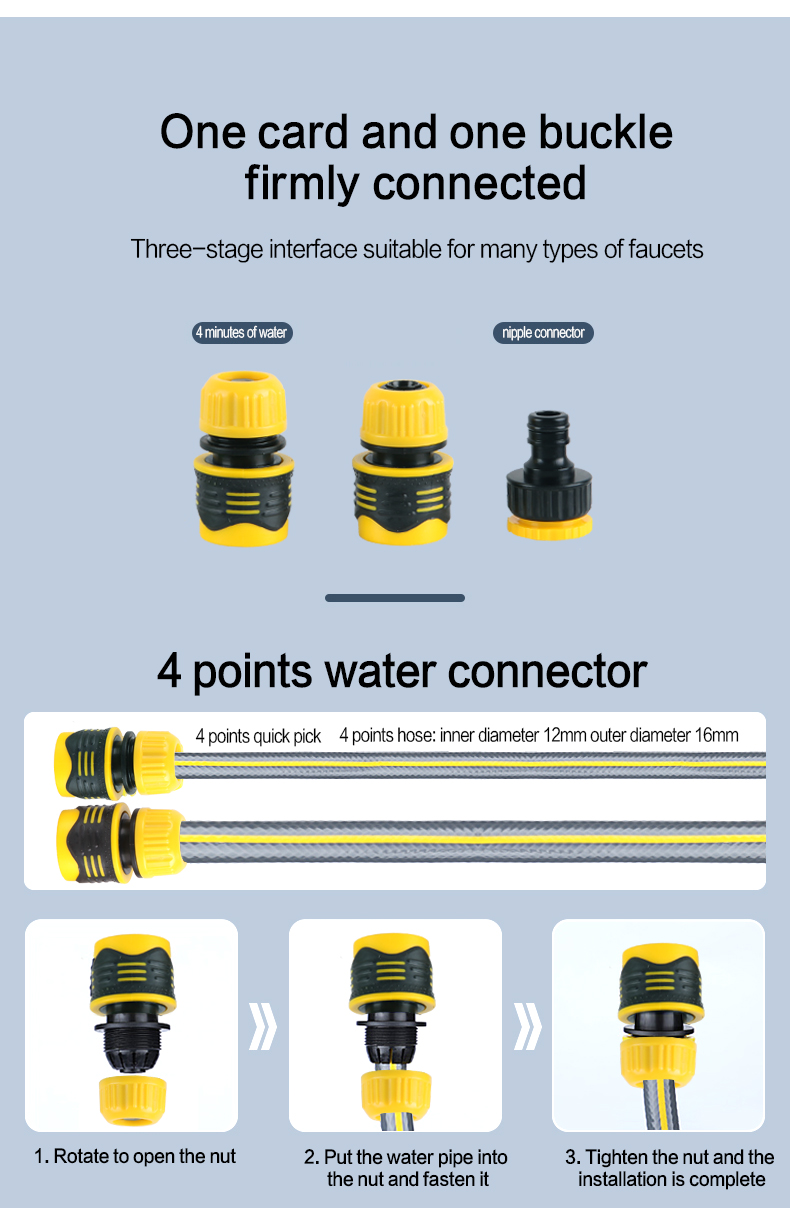 One card and one buckle firmly connected

Three-stage interface suitable for many types of faucets

4 minutes of water

nipple connector

4 points water connector

4 points quick pick

4 points hose: inner diameter 12mm outer diameter 16mm

1. Rotate to open the nut

2. Put the water pipe into the nut and fasten it

3. Tighten the nut and the installation is complete